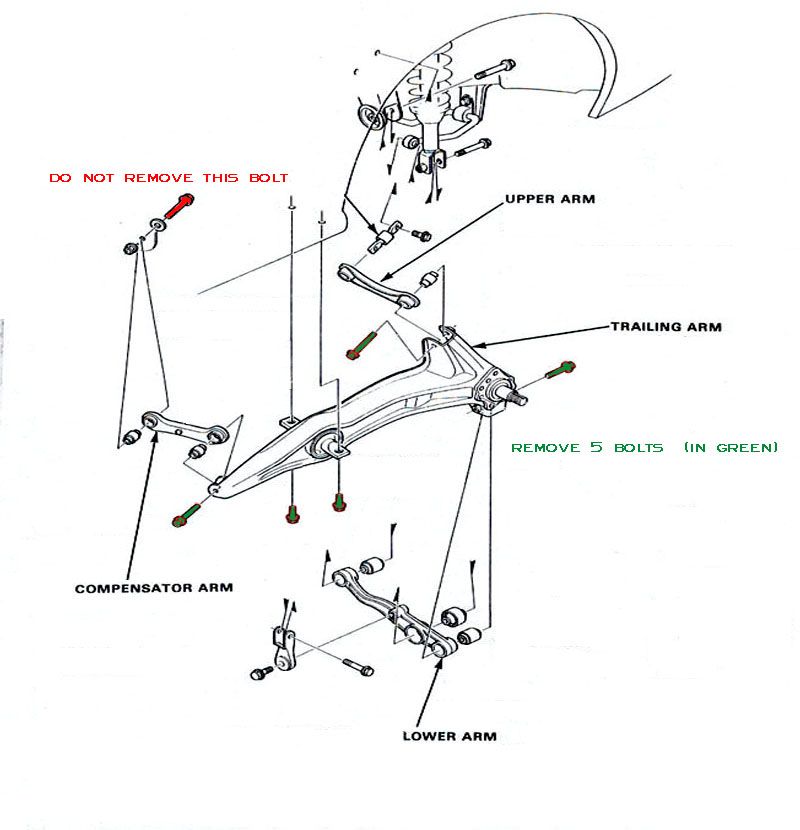 DO NOT REMOVE THIS BOLT

UPPER ARM

TRAILING ARM

REMOVE 5 BOLTS (IN GREEN)

COMPENSATOR ARM

LOWER ARM