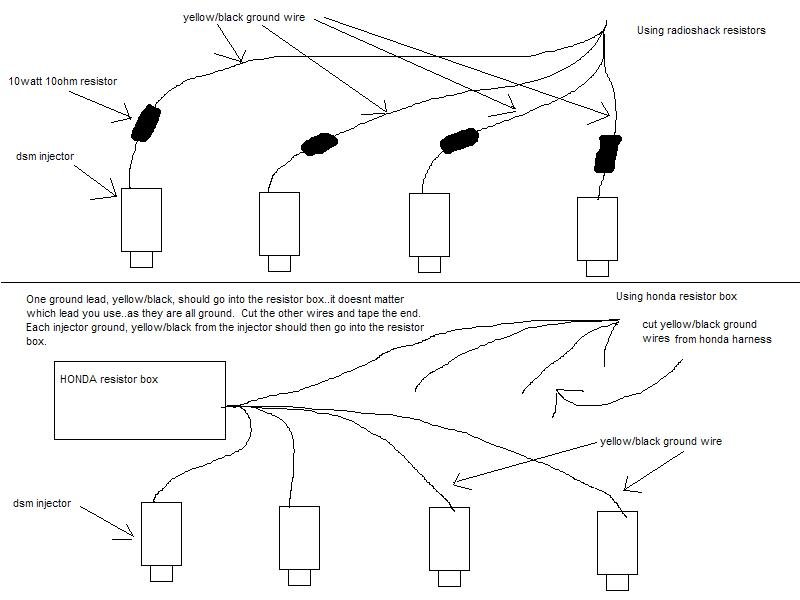 yellow/black ground wire

Using radioshack resistors

10watt 10ohm resistor

dsm injector

One ground lead, yellow/black, should go into the resistor box..it doesnt matter which lead you use..as they are all ground. Cut the other wires and tape the end. Each injector ground, yellow/black from the injector should then go into the resistor box.

Using honda resistor box

cut yellow/black ground wires from honda harness

HONDA resistor box

yellow/black ground wire

dsm injector